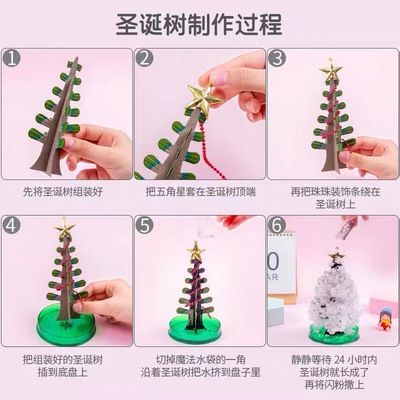 圣诞树制作过程

1
先将圣诞树组装好

2
把五角星套在圣诞树顶端

3
再把珠珠装饰条绕在圣诞树上

4
把组装好的圣诞树插到底盘上

5
切掉魔法水袋的一角
沿着圣诞树把水挤到盘子里

6
0
AR
静静等待 24 小时内
圣诞树就长成了
再将闪粉撒上